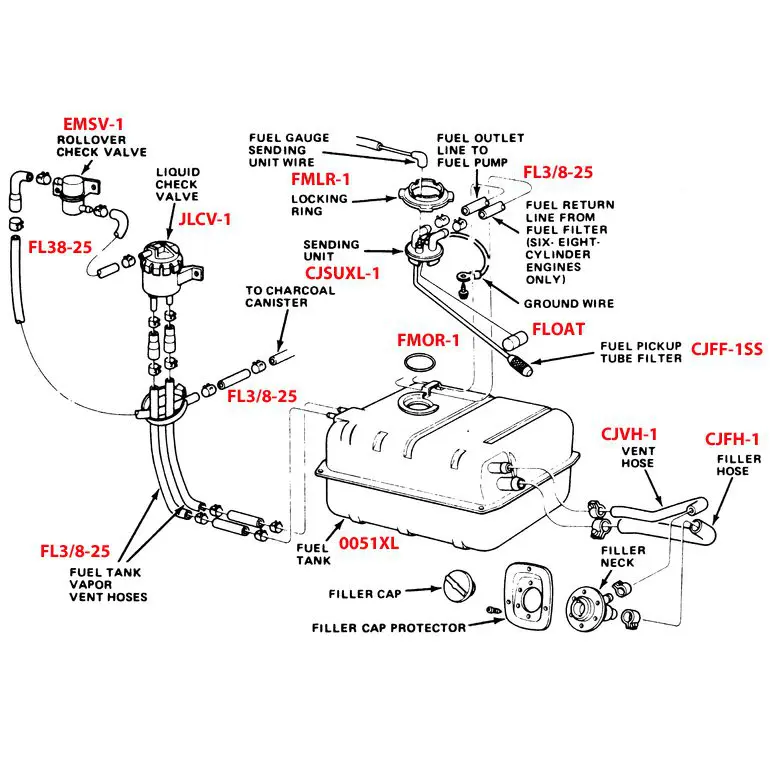 EMSV-1
ROLLOVER CHECK VALVE

LIQUID CHECK VALVE
JLCV-1

FL38-25

FUEL GAUGE SENDING UNIT WIRE

FUEL OUTLET LINE TO FUEL PUMP

FMLR-1
LOCKING RING

FL3/8-25

FUEL RETURN LINE FROM FUEL FILTER (SIX- EIGHT- CYLINDER ENGINES ONLY)

SENDING UNIT
CJSUXL-1

TO CHARCOAL CANISTER

GROUND WIRE

FLOAT

FMOR-1

FUEL PICKUP TUBE FILTER
CJFF-1SS

FL3/8-25

CJVH-1
VENT HOSE

CJFH-1
FILLER HOSE

FL3/8-25
FUEL TANK VAPOR VENT HOSES

FUEL TANK
0051XL

FILLER NECK

FILLER CAP

FILLER CAP PROTECTOR