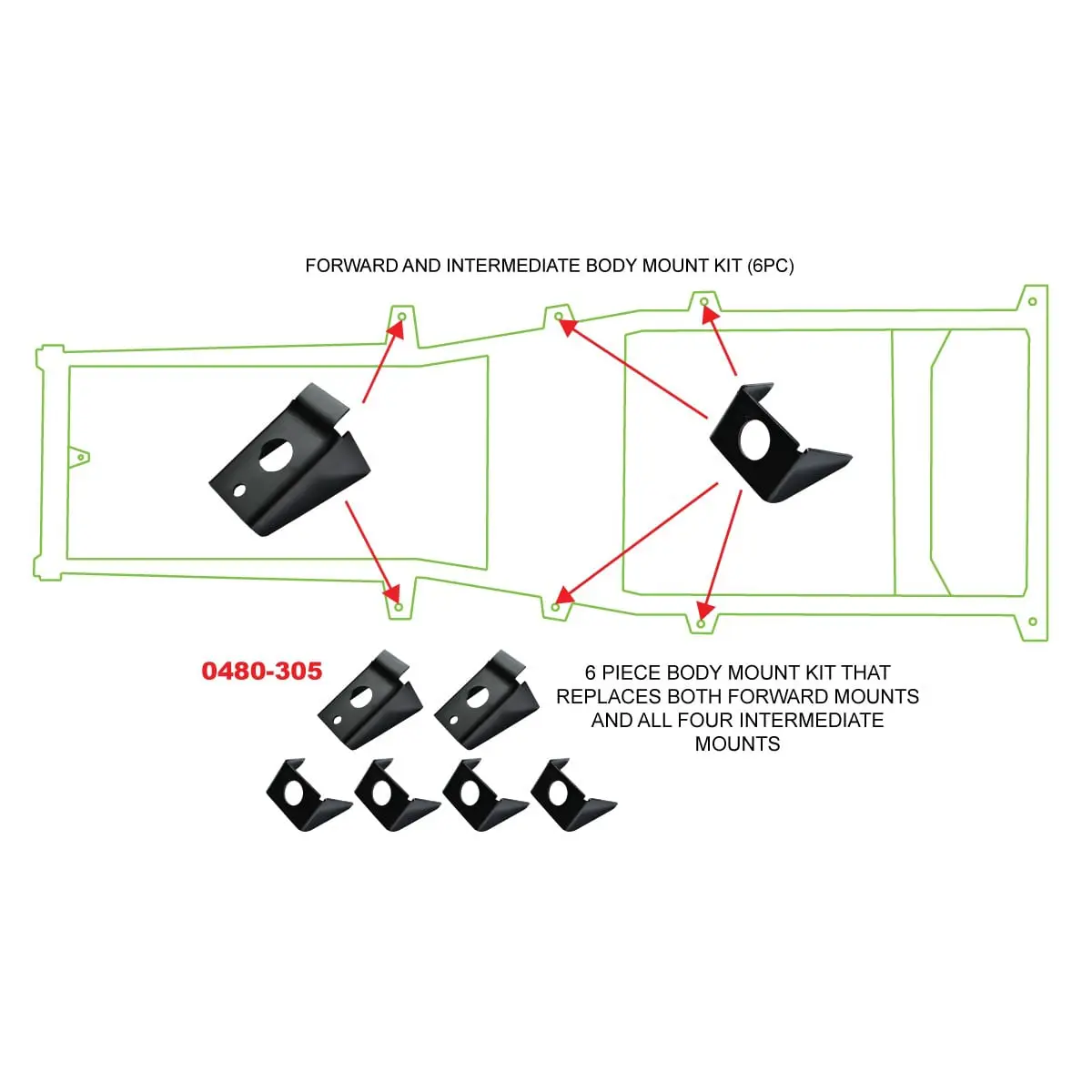 FORWARD AND INTERMEDIATE BODY MOUNT KIT (6PC)

0480-305

6 PIECE BODY MOUNT KIT THAT REPLACES BOTH FORWARD MOUNTS AND ALL FOUR INTERMEDIATE MOUNTS