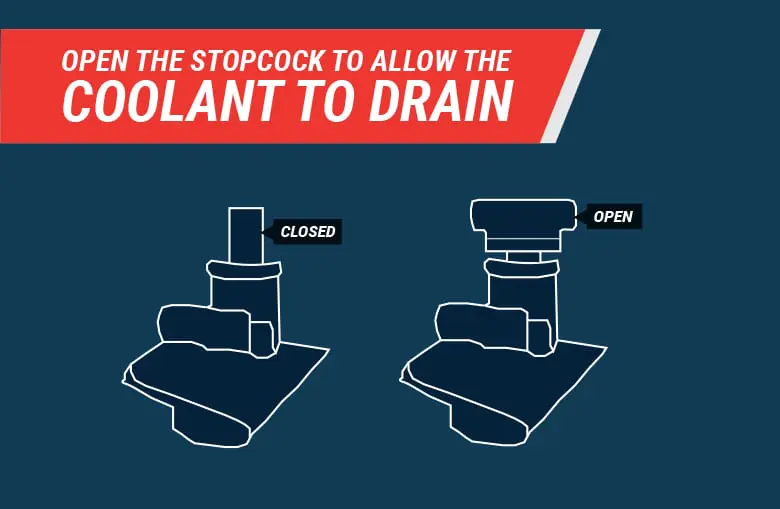 OPEN THE STOPCOCK TO ALLOW THE COOLANT TO DRAIN

CLOSED

OPEN