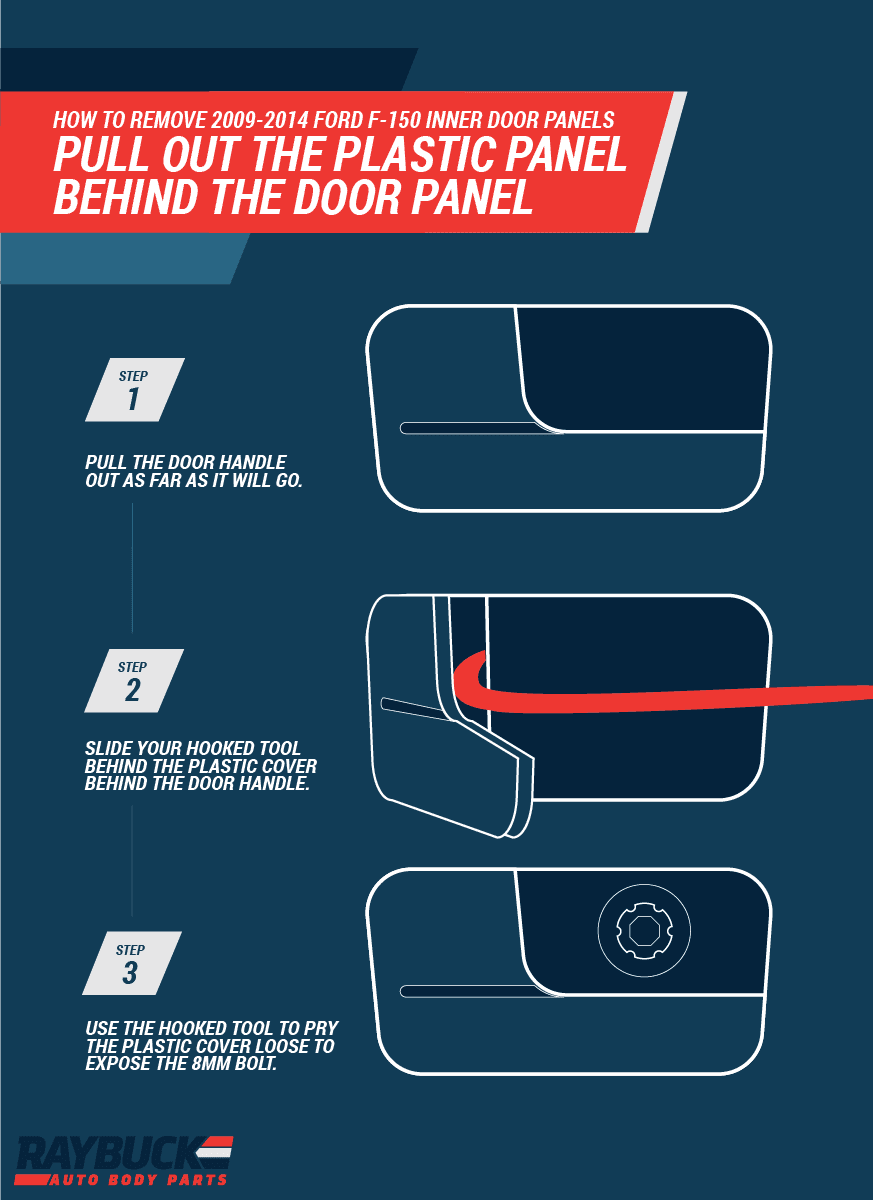 HOW TO REMOVE 2009-2014 FORD F-150 INNER DOOR PANELS
PULL OUT THE PLASTIC PANEL BEHIND THE DOOR PANEL

STEP 1

PULL THE DOOR HANDLE OUT AS FAR AS IT WILL GO.

STEP 2

SLIDE YOUR HOOKED TOOL BEHIND THE PLASTIC COVER BEHIND THE DOOR HANDLE.

STEP 3

USE THE HOOKED TOOL TO PRY THE PLASTIC COVER LOOSE TO EXPOSE THE 8MM BOLT.

RAYBUCK
AUTO BODY PARTS