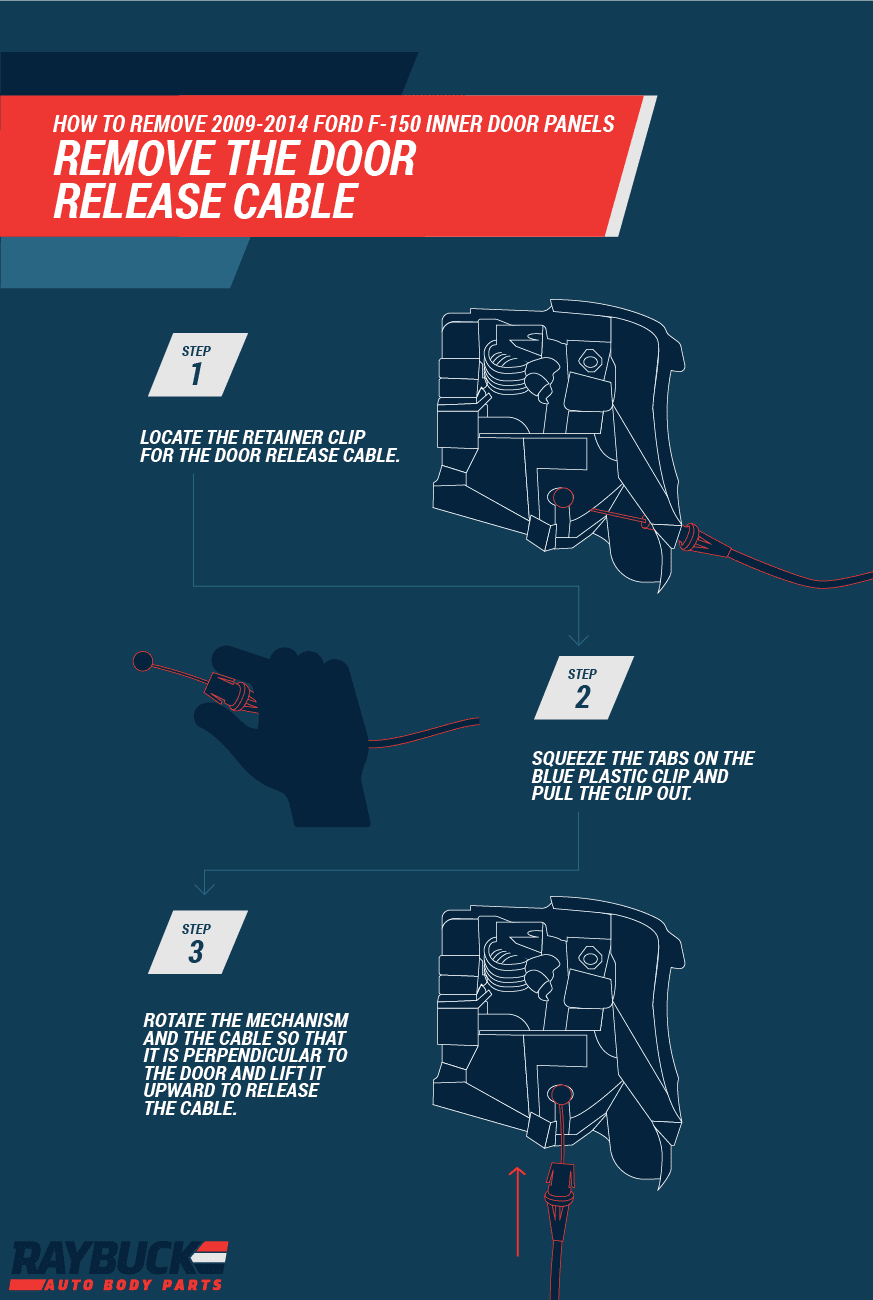 HOW TO REMOVE 2009-2014 FORD F-150 INNER DOOR PANELS
REMOVE THE DOOR RELEASE CABLE

STEP
1

LOCATE THE RETAINER CLIP FOR THE DOOR RELEASE CABLE.

STEP
2

SQUEEZE THE TABS ON THE BLUE PLASTIC CLIP AND PULL THE CLIP OUT.

STEP
3

ROTATE THE MECHANISM AND THE CABLE SO THAT IT IS PERPENDICULAR TO THE DOOR AND LIFT IT UPWARD TO RELEASE THE CABLE.

RAYBUCK
AUTO BODY PARTS