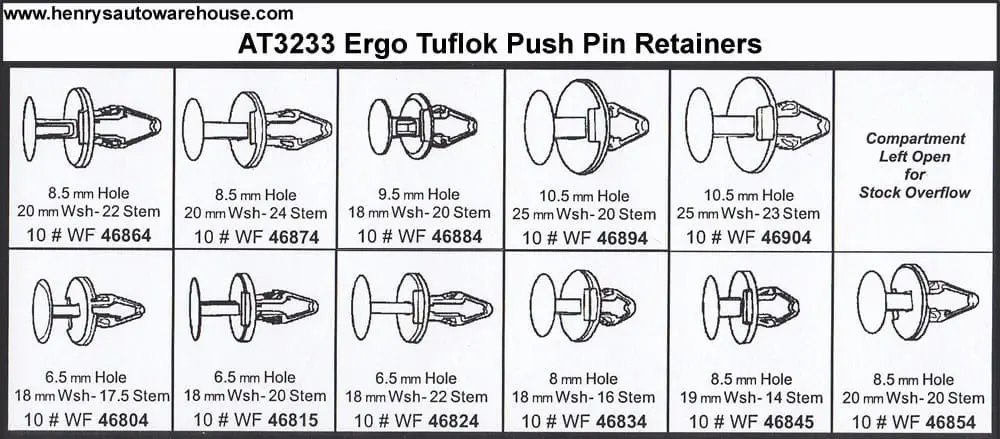 www.henrysautowarehouse.com

AT3233 Ergo Tuflok Push Pin Retainers

8.5 mm Hole
20 mm Wsh- 22 Stem
10 # WF 46864

8.5 mm Hole
20 mm Wsh- 24 Stem
10 # WF 46874

9.5 mm Hole
18 mm Wsh- 20 Stem
10 # WF 46884

10.5 mm Hole
25 mm Wsh- 20 Stem
10 # WF 46894

10.5 mm Hole
25 mm Wsh- 23 Stem
10 # WF 46904

Compartment Left Open for Stock Overflow

6.5 mm Hole
18 mm Wsh- 17.5 Stem
10 # WF 46804

6.5 mm Hole
18 mm Wsh- 20 Stem
10 # WF 46815

6.5 mm Hole
18 mm Wsh- 22 Stem
10 # WF 46824

8 mm Hole
18 mm Wsh- 16 Stem
10 # WF 46834

8.5 mm Hole
19 mm Wsh- 14 Stem
10 # WF 46845

8.5 mm Hole
20 mm Wsh- 20 Stem
10 # WF 46854