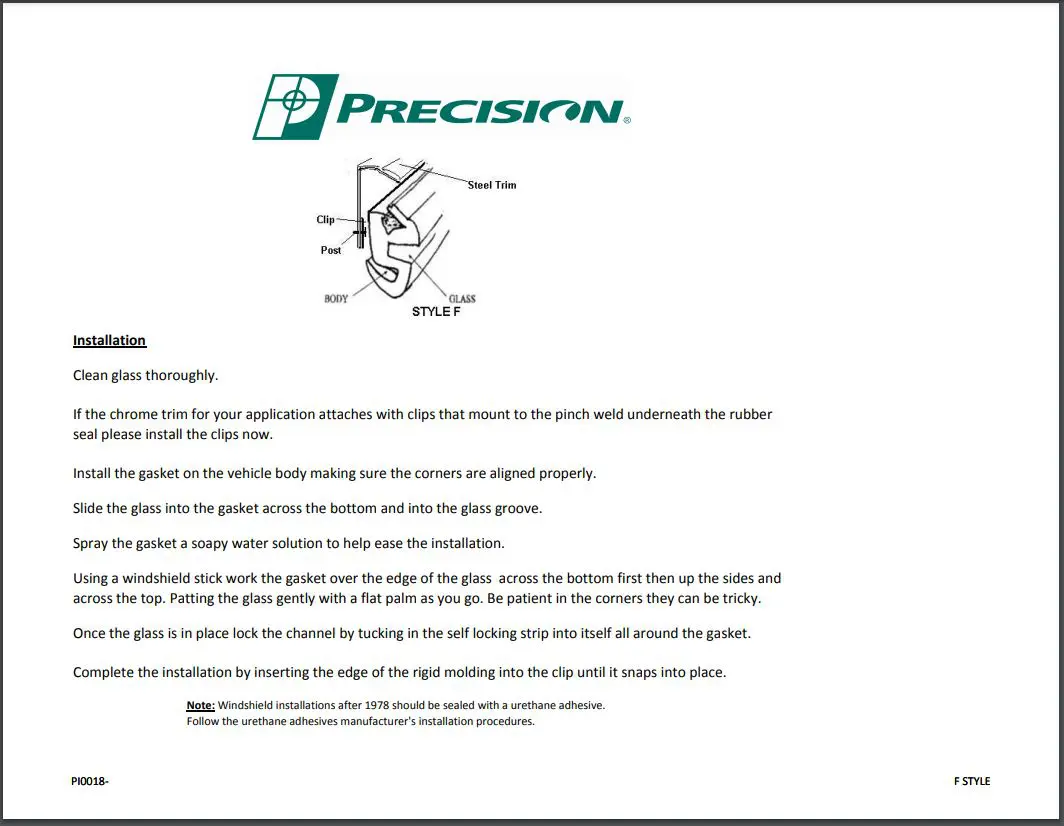 PRECISION®

Steel Trim
Clip
Post
BODY
GLASS
STYLE F

Installation

Clean glass thoroughly.

If the chrome trim for your application attaches with clips that mount to the pinch weld underneath the rubber seal please install the clips now.

Install the gasket on the vehicle body making sure the corners are aligned properly.

Slide the glass into the gasket across the bottom and into the glass groove.

Spray the gasket a soapy water solution to help ease the installation.

Using a windshield stick work the gasket over the edge of the glass across the bottom first then up the sides and across the top. Patting the glass gently with a flat palm as you go. Be patient in the corners they can be tricky.

Once the glass is in place lock the channel by tucking in the self locking strip into itself all around the gasket.

Complete the installation by inserting the edge of the rigid molding into the clip until it snaps into place.

Note: Windshield installations after 1978 should be sealed with a urethane adhesive.
Follow the urethane adhesives manufacturer's installation procedures.

PI0018-

F STYLE