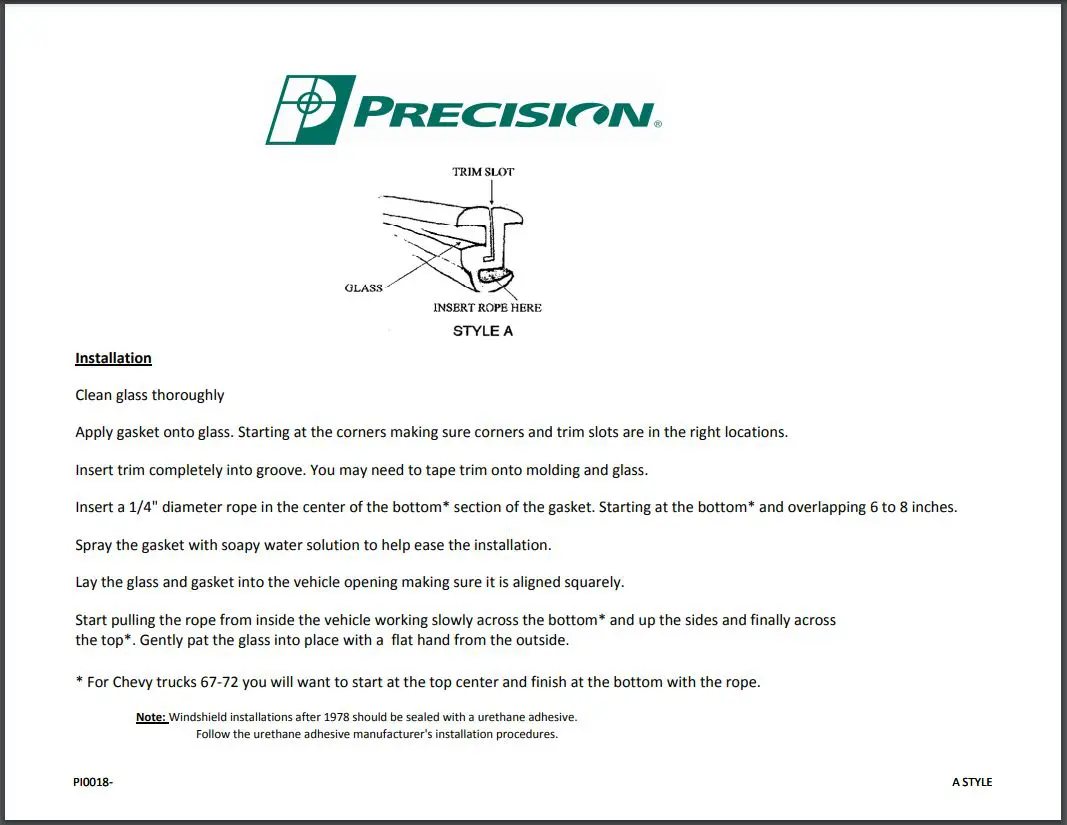 PRECISION®

TRIM SLOT

GLASS

INSERT ROPE HERE

STYLE A

Installation

Clean glass thoroughly

Apply gasket onto glass. Starting at the corners making sure corners and trim slots are in the right locations.

Insert trim completely into groove. You may need to tape trim onto molding and glass.

Insert a 1/4" diameter rope in the center of the bottom* section of the gasket. Starting at the bottom* and overlapping 6 to 8 inches.

Spray the gasket with soapy water solution to help ease the installation.

Lay the glass and gasket into the vehicle opening making sure it is aligned squarely.

Start pulling the rope from inside the vehicle working slowly across the bottom* and up the sides and finally across the top*. Gently pat the glass into place with a flat hand from the outside.

* For Chevy trucks 67-72 you will want to start at the top center and finish at the bottom with the rope.

Note: Windshield installations after 1978 should be sealed with a urethane adhesive. Follow the urethane adhesive manufacturer's installation procedures.

PI0018-

A STYLE