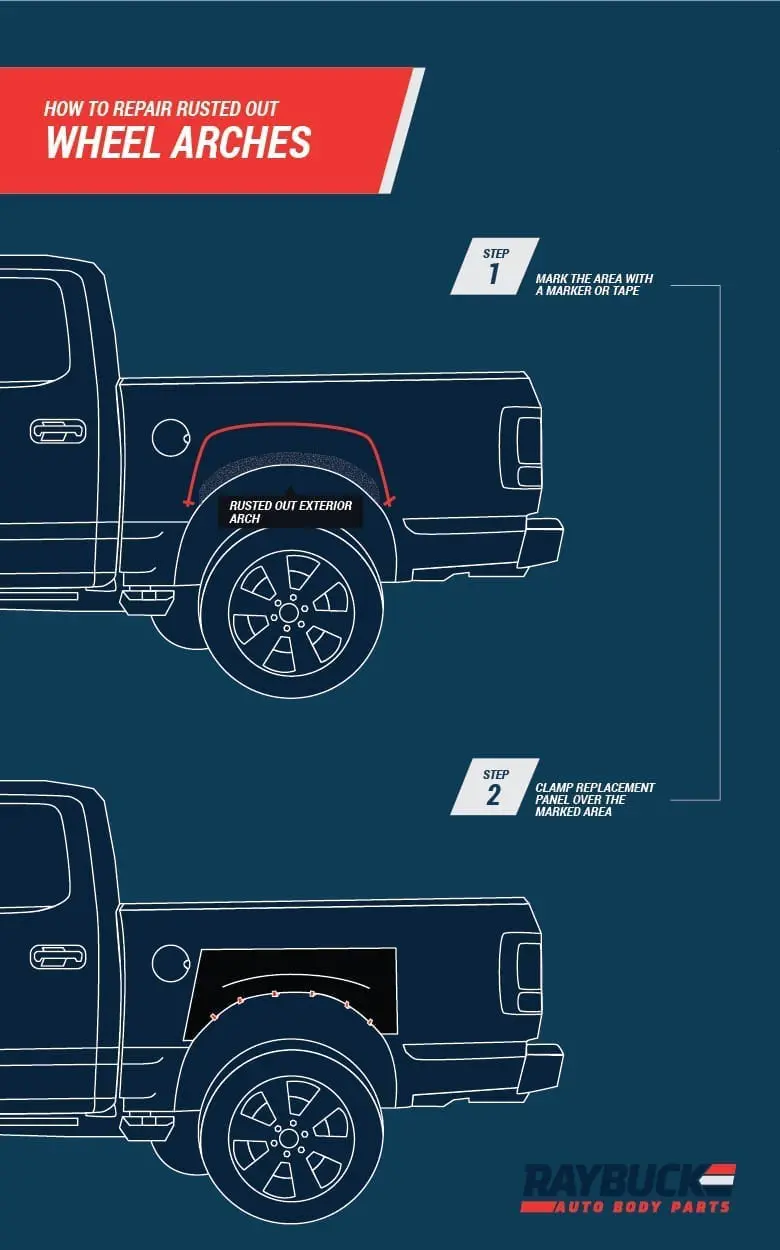 HOW TO REPAIR RUSTED OUT
WHEEL ARCHES

STEP
1
MARK THE AREA WITH A MARKER OR TAPE

RUSTED OUT EXTERIOR ARCH

STEP
2
CLAMP REPLACEMENT PANEL OVER THE MARKED AREA

RAYBUCK
AUTO BODY PARTS