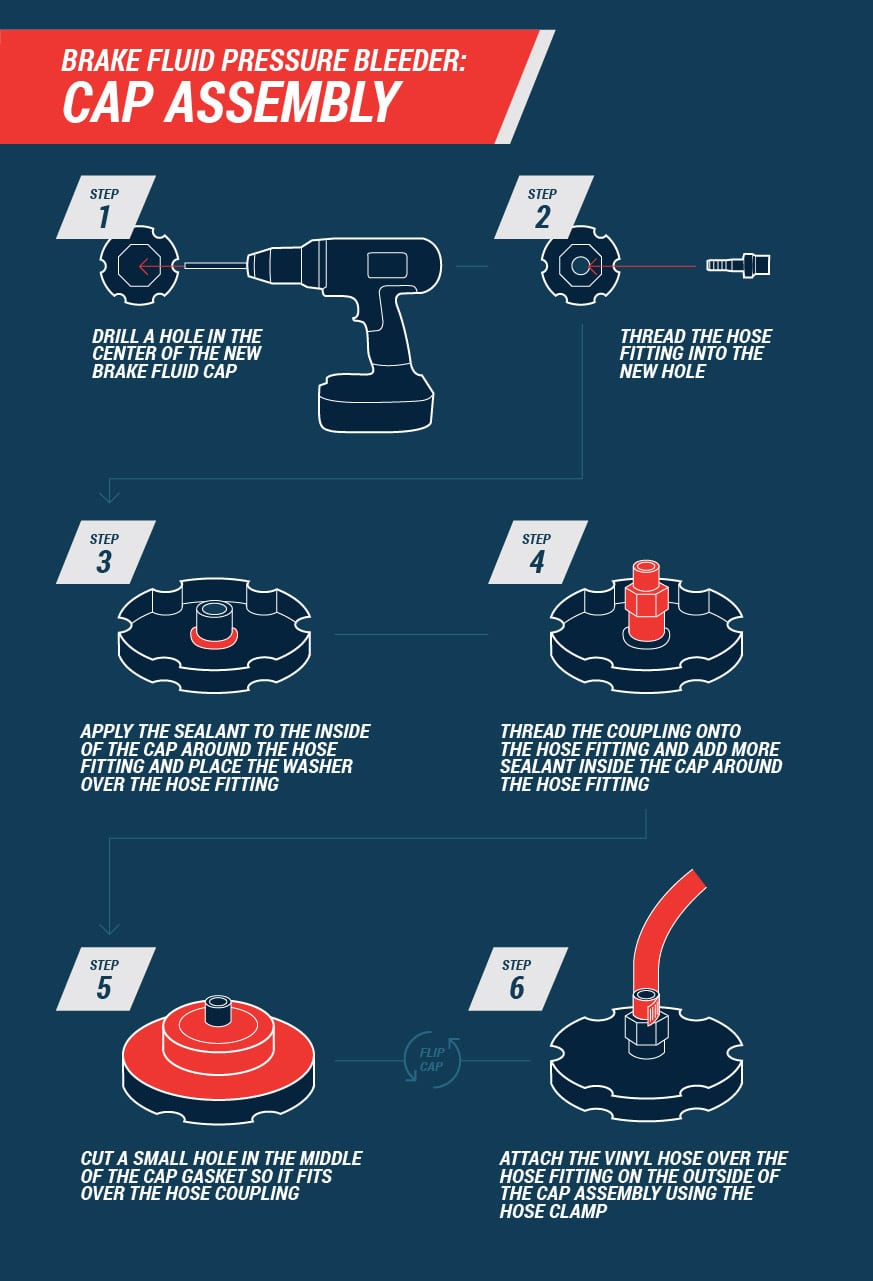 BRAKE FLUID PRESSURE BLEEDER:
CAP ASSEMBLY

STEP 1

DRILL A HOLE IN THE CENTER OF THE NEW BRAKE FLUID CAP

STEP 2

THREAD THE HOSE FITTING INTO THE NEW HOLE

STEP 3

APPLY THE SEALANT TO THE INSIDE OF THE CAP AROUND THE HOSE FITTING AND PLACE THE WASHER OVER THE HOSE FITTING

STEP 4

THREAD THE COUPLING ONTO THE HOSE FITTING AND ADD MORE SEALANT INSIDE THE CAP AROUND THE HOSE FITTING

STEP 5

CUT A SMALL HOLE IN THE MIDDLE OF THE CAP GASKET SO IT FITS OVER THE HOSE COUPLING

FLIP CAP

STEP 6

ATTACH THE VINYL HOSE OVER THE HOSE FITTING ON THE OUTSIDE OF THE CAP ASSEMBLY USING THE HOSE CLAMP