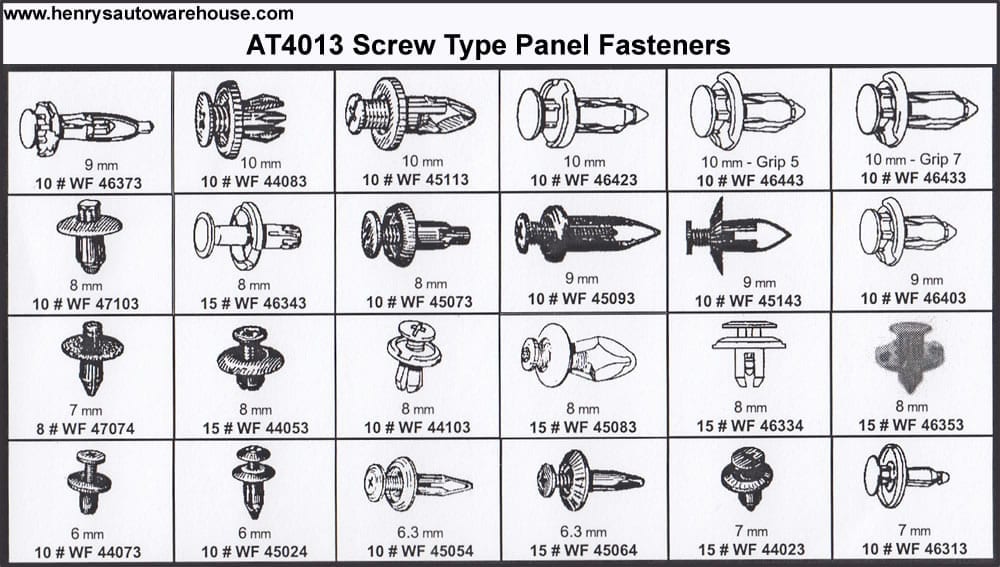 www.henrysautowarehouse.com

AT4013 Screw Type Panel Fasteners

| | | | | | |
|---|---|---|---|---|---|
| 9 mm 10 # WF 46373 | 10 mm 10 # WF 44083 | 10 mm 10 # WF 45113 | 10 mm 10 # WF 46423 | 10 mm - Grip 5 10 # WF 46443 | 10 mm - Grip 7 10 # WF 46433 |
| 8 mm 10 # WF 47103 | 8 mm 15 # WF 46343 | 8 mm 10 # WF 45073 | 9 mm 10 # WF 45093 | 9 mm 10 # WF 45143 | 9 mm 10 # WF 46403 |
| 7 mm 8 # WF 47074 | 8 mm 15 # WF 44053 | 8 mm 10 # WF 44103 | 8 mm 15 # WF 45083 | 8 mm 15 # WF 46334 | 8 mm 15 # WF 46353 |
| 6 mm 10 # WF 44073 | 6 mm 10 # WF 45024 | 6.3 mm 10 # WF 45054 | 6.3 mm 15 # WF 45064 | 7 mm 15 # WF 44023 | 7 mm 10 # WF 46313 |