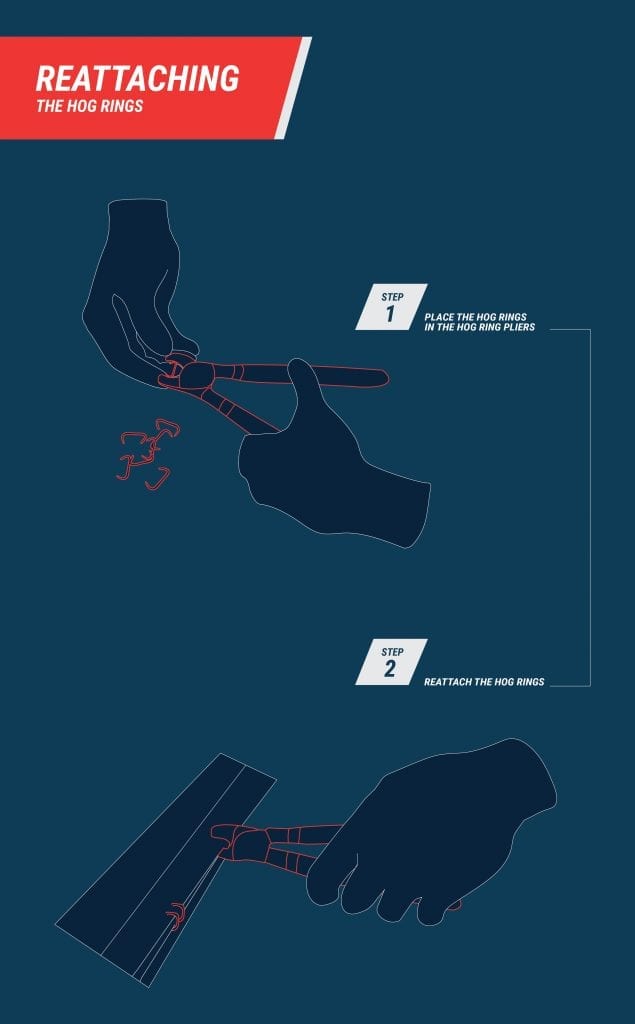 REATTACHING
THE HOG RINGS

STEP
1
PLACE THE HOG RINGS IN THE HOG RING PLIERS

STEP
2
REATTACH THE HOG RINGS